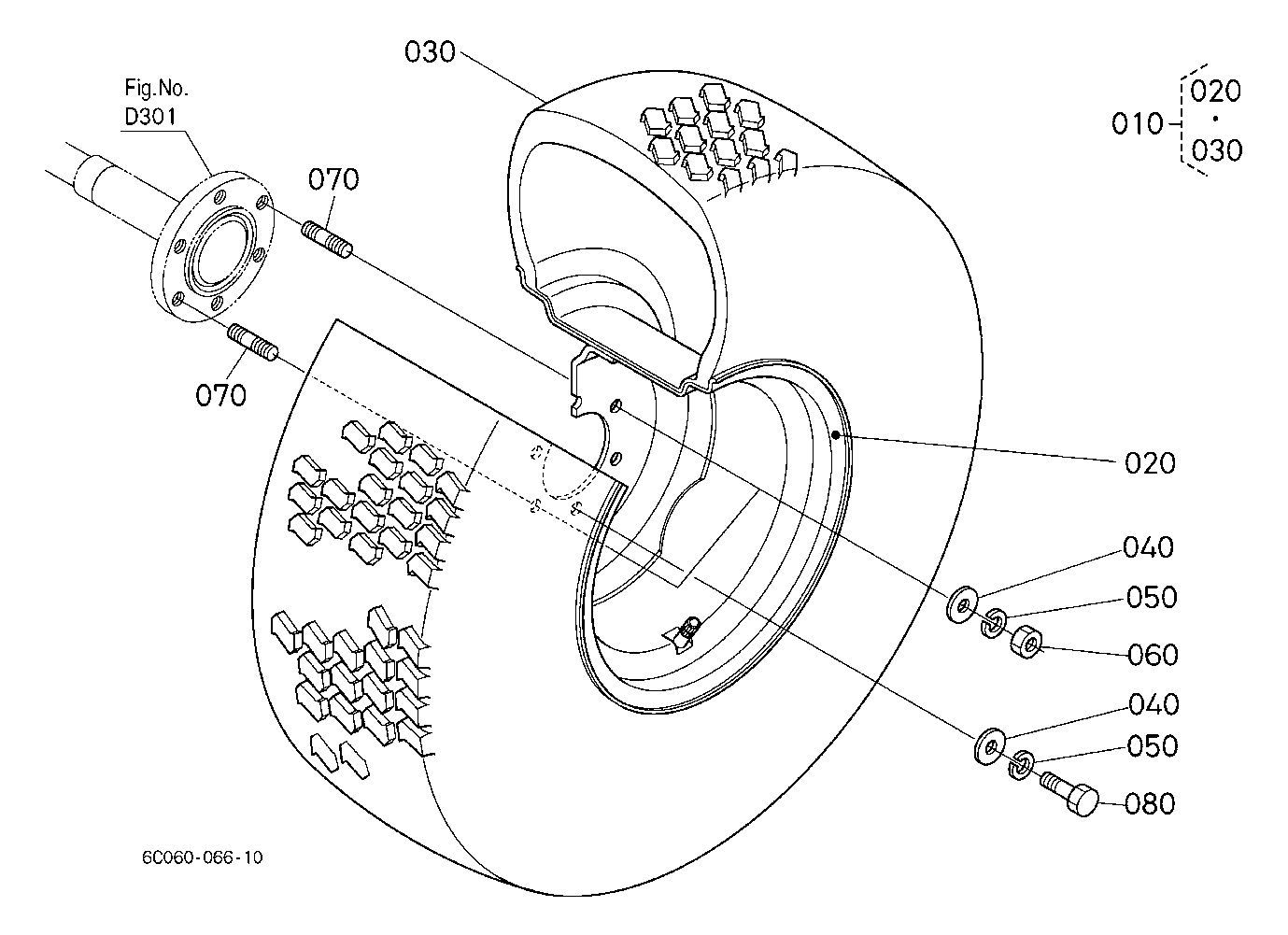 Fig.No.
D301

030

010 020
•
030

070

070

020

040
050
060

040
050
080

6C060-066-10